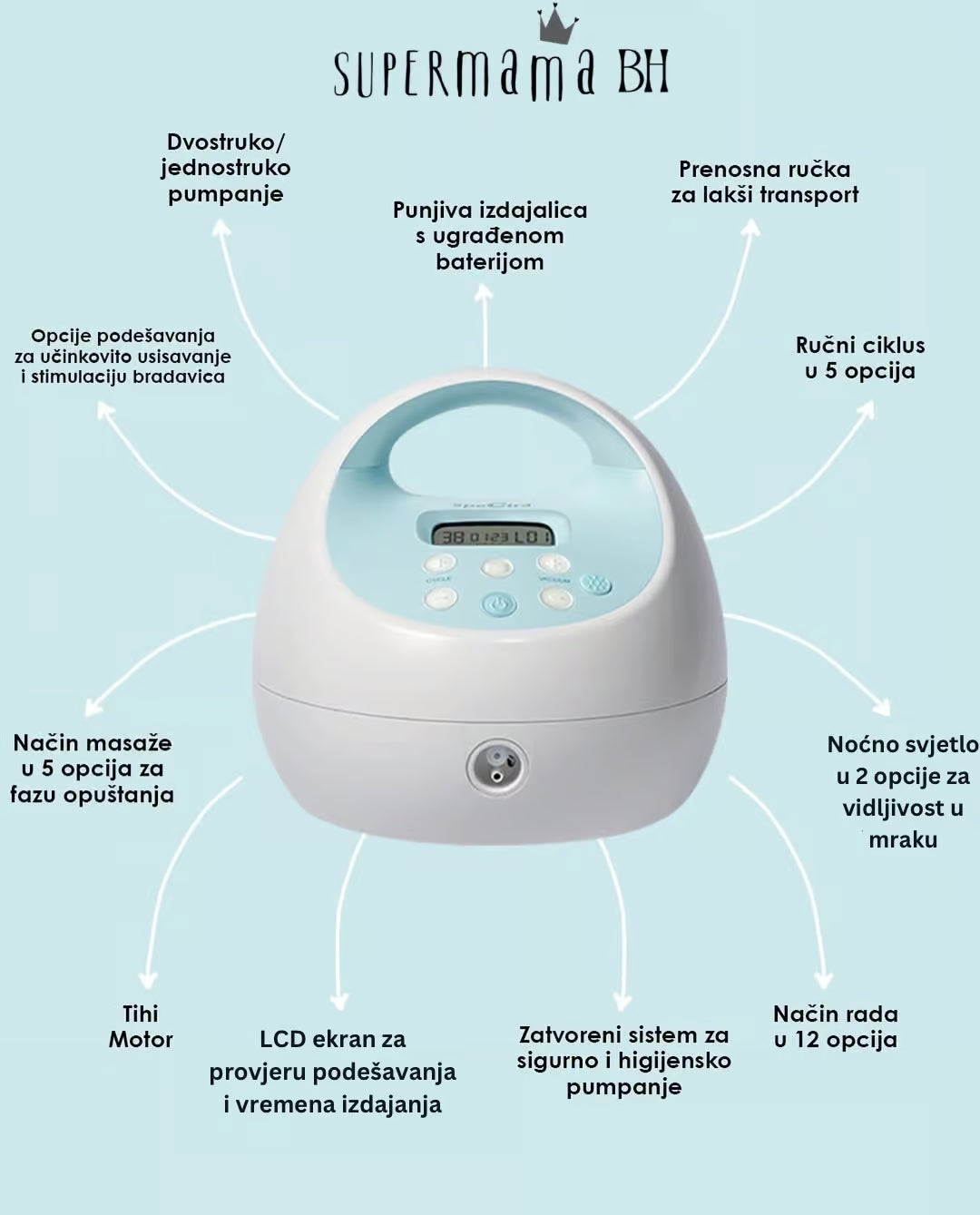 SUPERMAMA BH

Dvostruko/ jednostruko pumpanje

Punjiva izdajalica s ugrađenom baterijom

Prenosna ručka za lakši transport

Opcije podešavanja za učinkovito usisavanje i stimulaciju bradavica

Ručni ciklus u 5 opcija

Spectra

38 0123 L01

CYCLE

VACUUM

Način masaže u 5 opcija za fazu opuštanja

Noćno svjetlo u 2 opcije za vidljivost u mraku

Tihi Motor

LCD ekran za provjeru podešavanja i vremena izdajanja

Zatvoreni sistem za sigurno i higijensko pumpanje

Način rada u 12 opcija